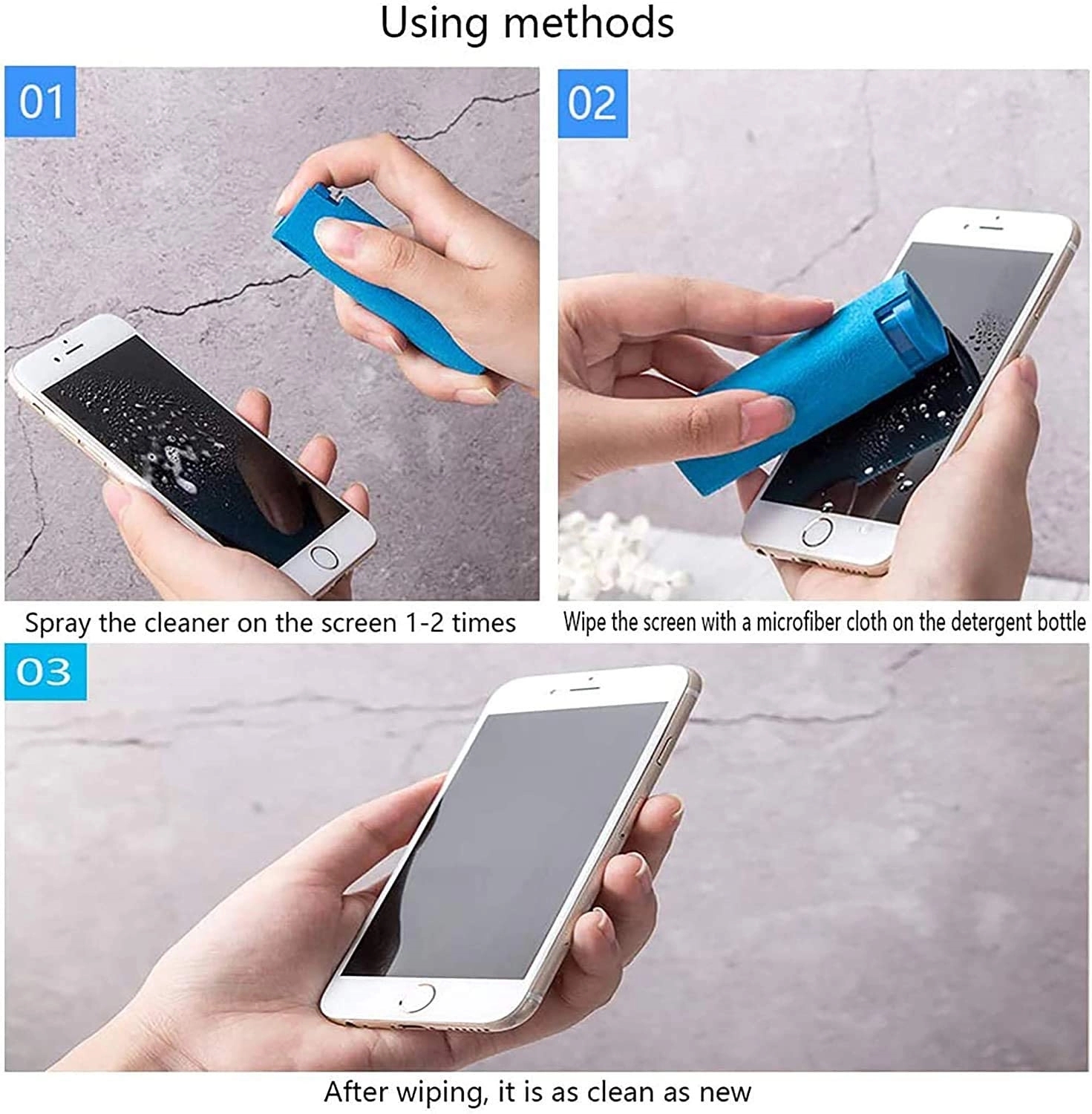 Using methods

01

Spray the cleaner on the screen 1-2 times

02

Wipe the screen with a microfiber cloth on the detergent bottle

03

After wiping, it is as clean as new