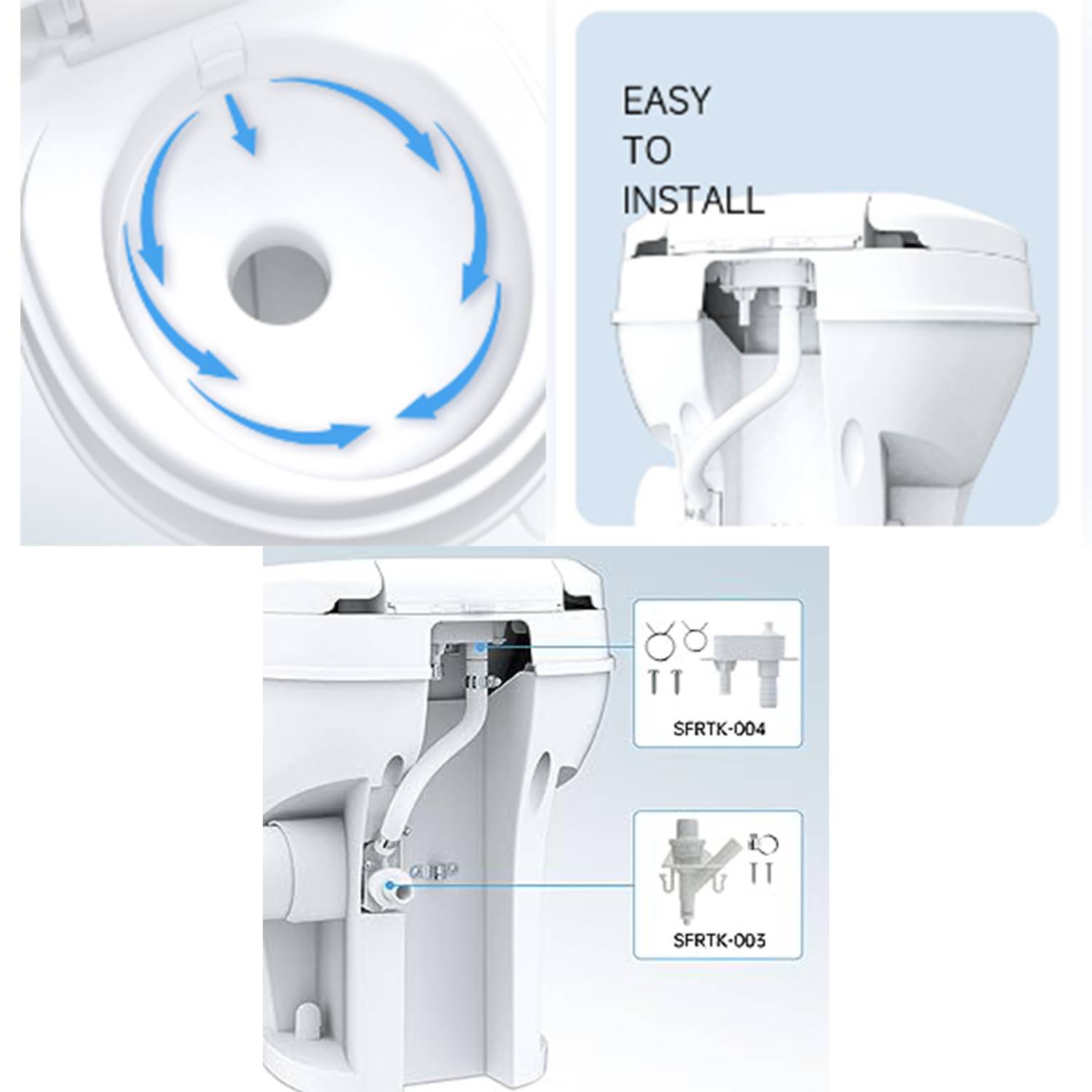 EASY TO INSTALL

SFRTK-004

SFRTK-003